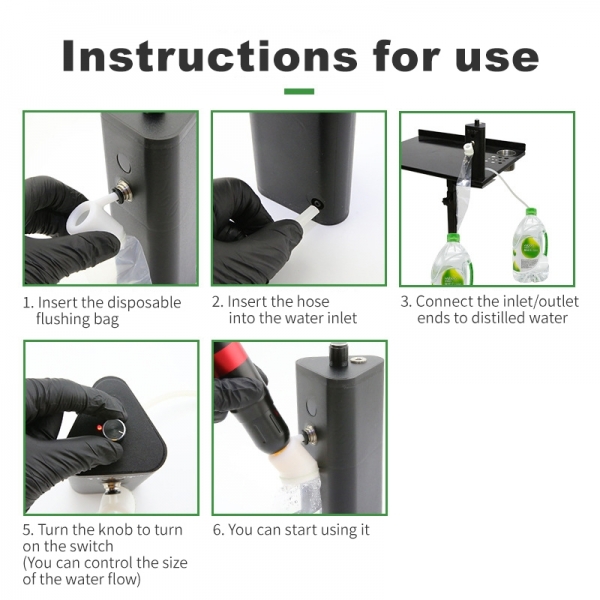 Instructions for use

1. Insert the disposable flushing bag

2. Insert the hose into the water inlet

3. Connect the inlet/outlet ends to distilled water

5. Turn the knob to turn on the switch (You can control the size of the water flow)

6. You can start using it